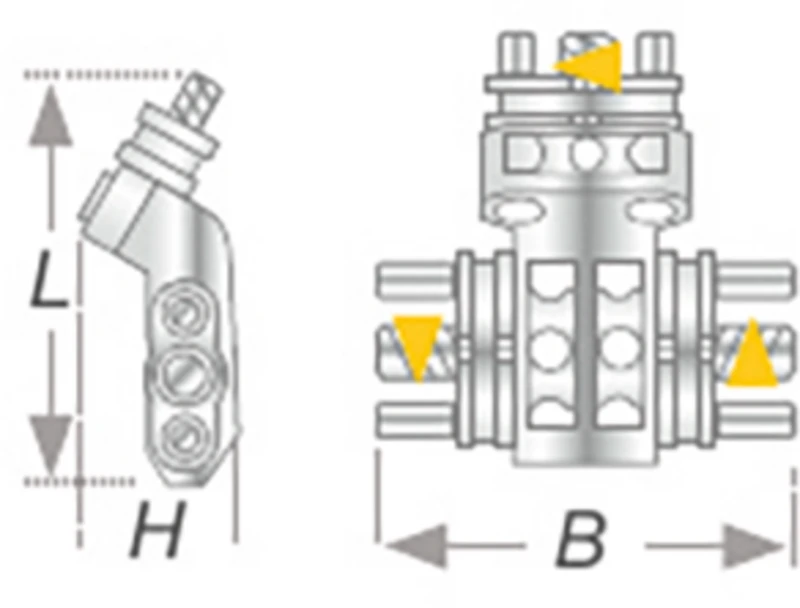 L

H

B