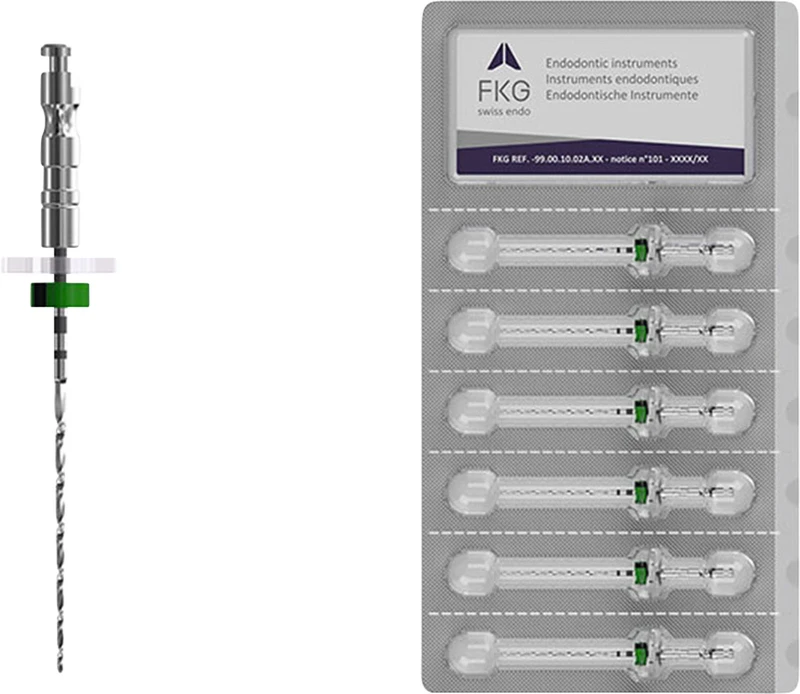 FKG
swiss endo

Endodontic instruments
Instruments endodontiques
Endodontische Instrumente

FKG REF. -99.00.10.02A.XX - notice n°101 - XXXX/XX